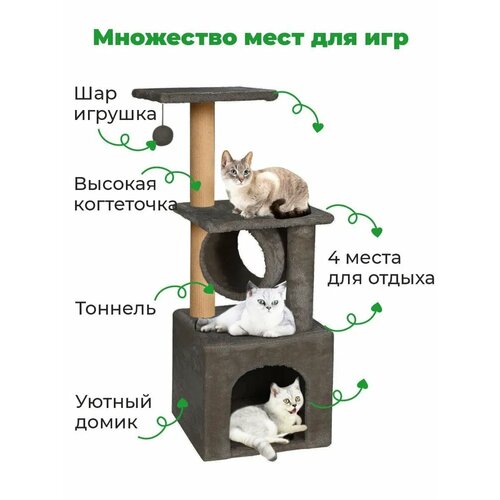 Множество мест для игр

Шар игрушка

Высокая когтеточка

4 места для отдыха

Тоннель

Уютный домик