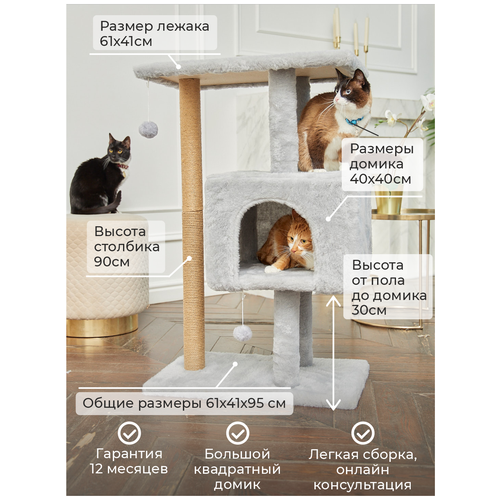 Размер лежака 61х41см

Размеры домика 40х40см

Высота столбика 90см

Высота от пола до домика 30см

Общие размеры 61х41х95 см

Гарантия 12 месяцев

Большой квадратный домик

Легкая сборка, онлайн консультация