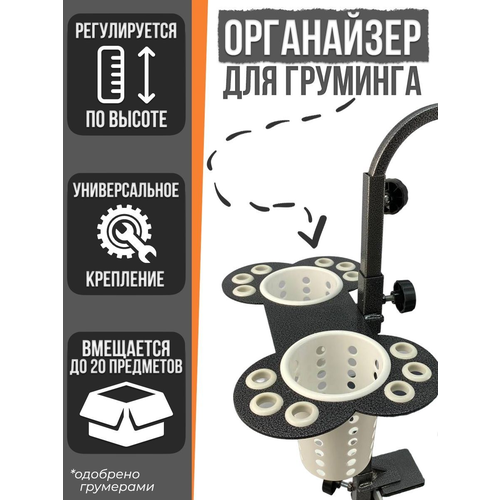 РЕГУЛИРУЕТСЯ

ПО ВЫСОТЕ

УНИВЕРСАЛЬНОЕ

КРЕПЛЕНИЕ

ВМЕЩАЕТСЯ ДО 20 ПРЕДМЕТОВ

*одобрено грумерами

ОРГАНАЙЗЕР

ДЛЯ ГРУМИНГА