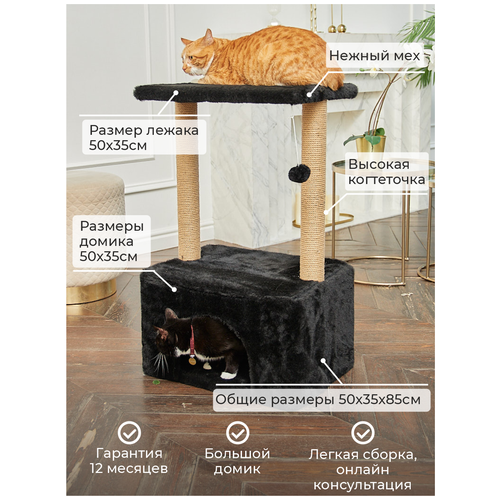 Нежный мех

Размер лежака 50х35см

Высокая когтеточка

Размеры домика 50х35см

Общие размеры 50х35х85см

Гарантия 12 месяцев

Большой домик

Легкая сборка, онлайн консультация