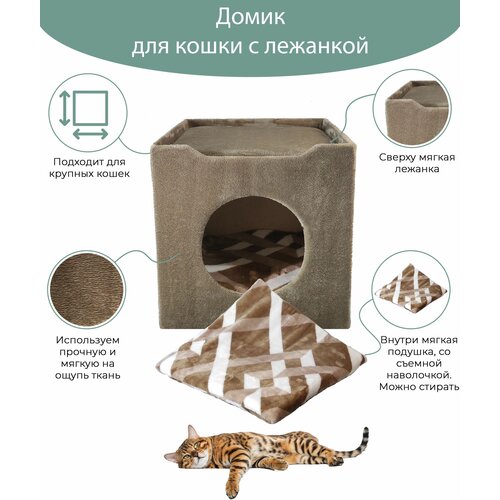 Домик
для кошки с лежанкой

Подходит для крупных кошек

Сверху мягкая лежанка

Используем прочную и мягкую на ощупь ткань

Внутри мягкая подушка, со съемной наволочкой. Можно стирать